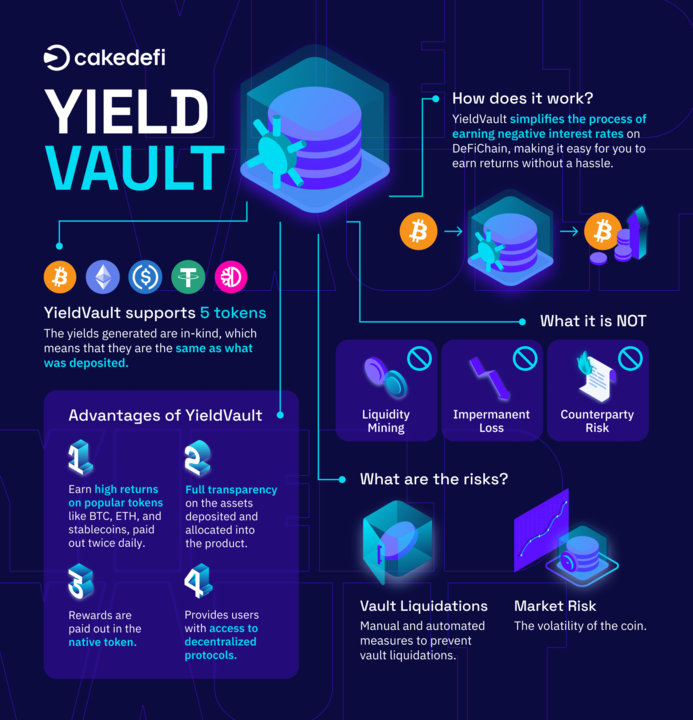 cakedefi

YIELD VAULT

How does it work?

YieldVault simplifies the process of earning negative interest rates on DeFiChain, making it easy for you to earn returns without a hassle.

YieldVault supports 5 tokens

The yields generated are in-kind, which means that they are the same as what was deposited.

What it is NOT

Liquidity Mining

Impermanent Loss

Counterparty Risk

Advantages of YieldVault

1

Earn high returns on popular tokens like BTC, ETH, and stablecoins, paid out twice daily.

2

Full transparency on the assets deposited and allocated into the product.

3

Rewards are paid out in the native token.

4

Provides users with access to decentralized protocols.

What are the risks?

Vault Liquidations

Manual and automated measures to prevent vault liquidations.

Market Risk

The volatility of the coin.